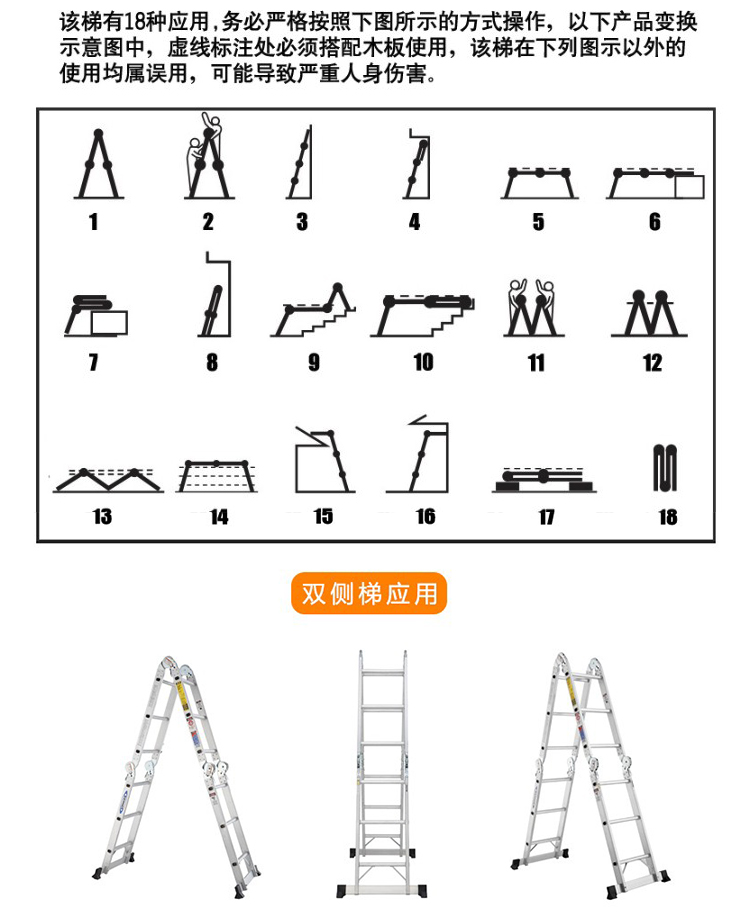 该梯有18种应用，务必严格按照下图所示的方式操作，以下产品变换示意图中，虚线标注处必须搭配木板使用，该梯在下列图示以外的使用均属误用，可能导致严重人身伤害。

1 2 3 4 5 6

7 8 9 10 11 12

13 14 15 16 17 18

双侧梯应用